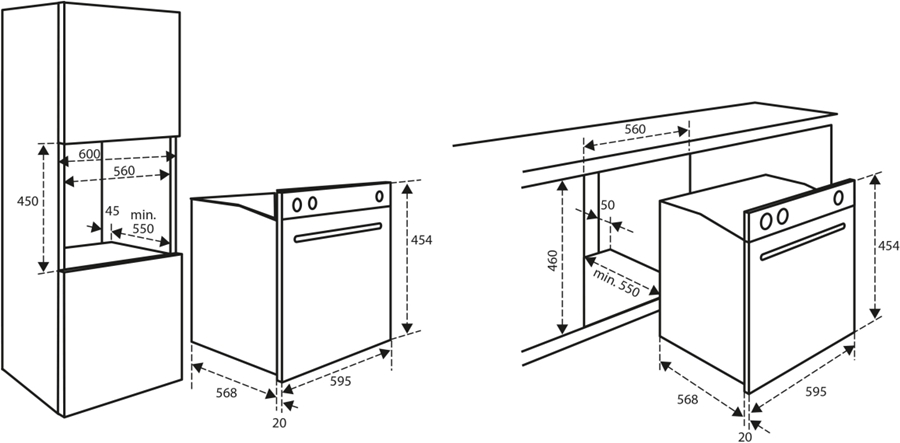 600
560
450
45
min. 550
454
568
595
20
560
50
460
min. 550
454
568
595
20