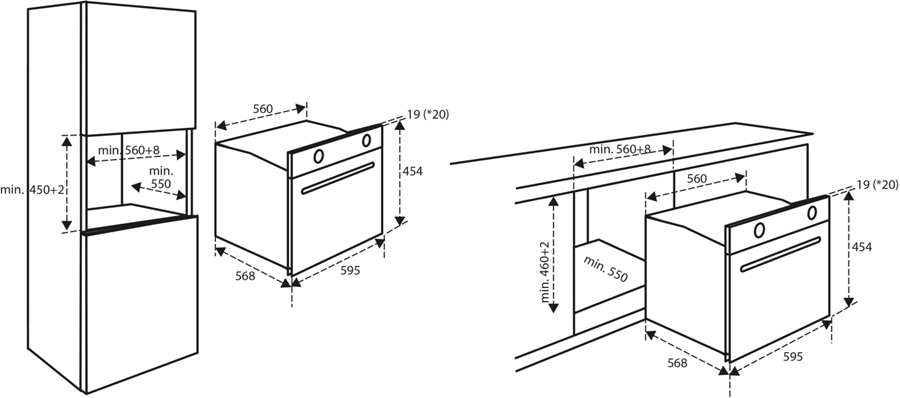 min. 450+2

min. 560+8

min. 550

560

19 (*20)

454

568

595

min. 560+8

560

19 (*20)

min. 460+2

min. 550

454

568

595