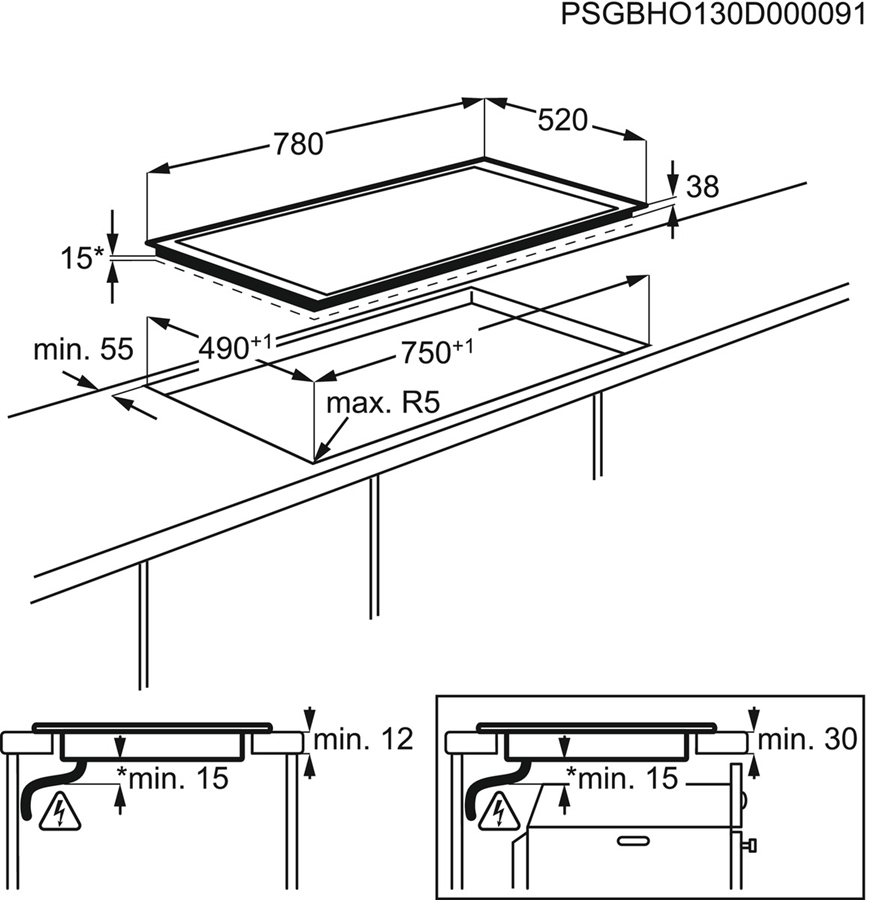 PSGBHO130D000091

780
520
38
15*
min. 55
$490^{+1}$
$750^{+1}$
max. R5

min. 12
*min. 15

min. 30
*min. 15