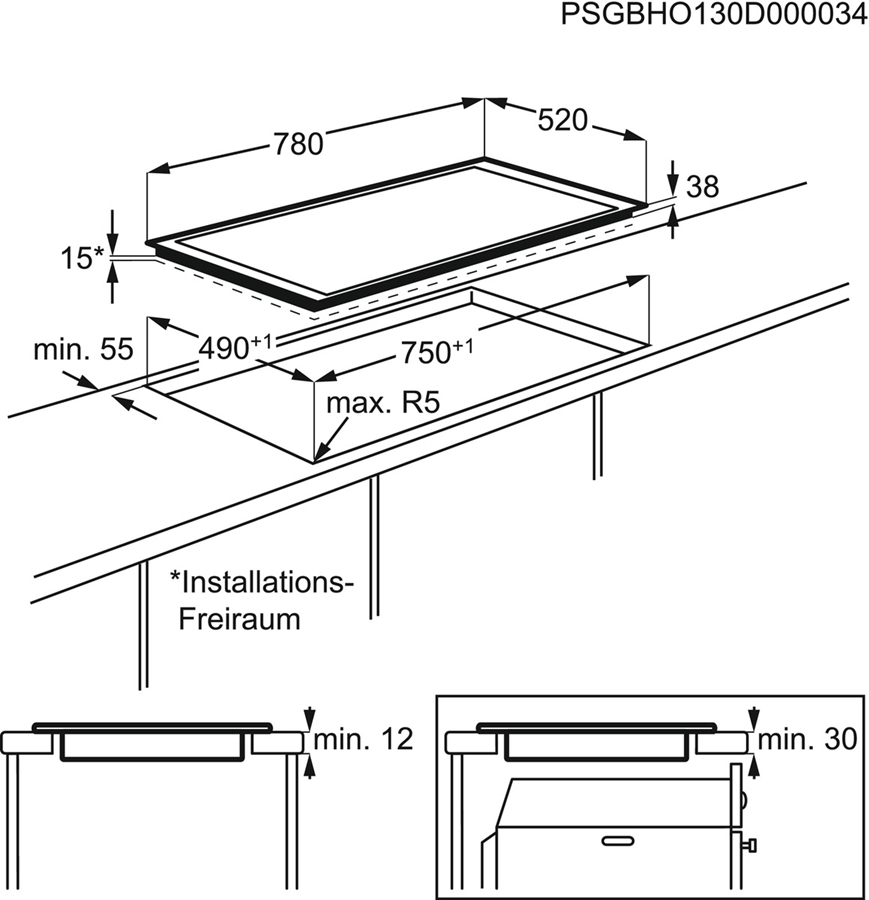 PSGBHO130D000034

780

520

38

15*

min. 55

$490^{+1}$

$750^{+1}$

max. R5

*Installations-Freiraum

min. 12

min. 30