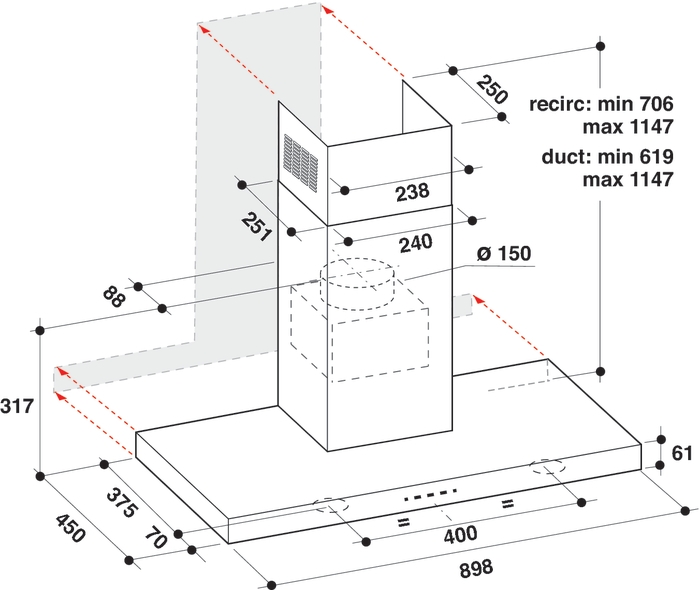 250
recirc: min 706
max 1147
duct: min 619
max 1147
238
251
240
ø 150
88
317
61
375
450
70
=
=
400
898