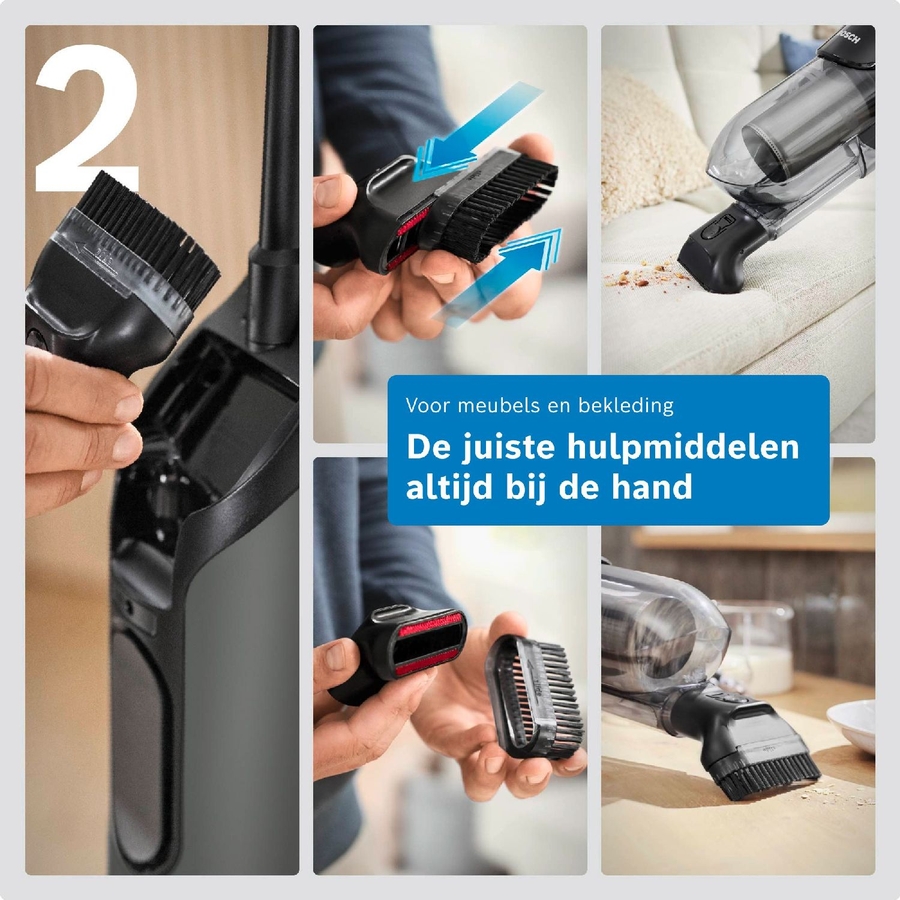 2

BOSCH

Voor meubels en bekleding

De juiste hulpmiddelen altijd bij de hand