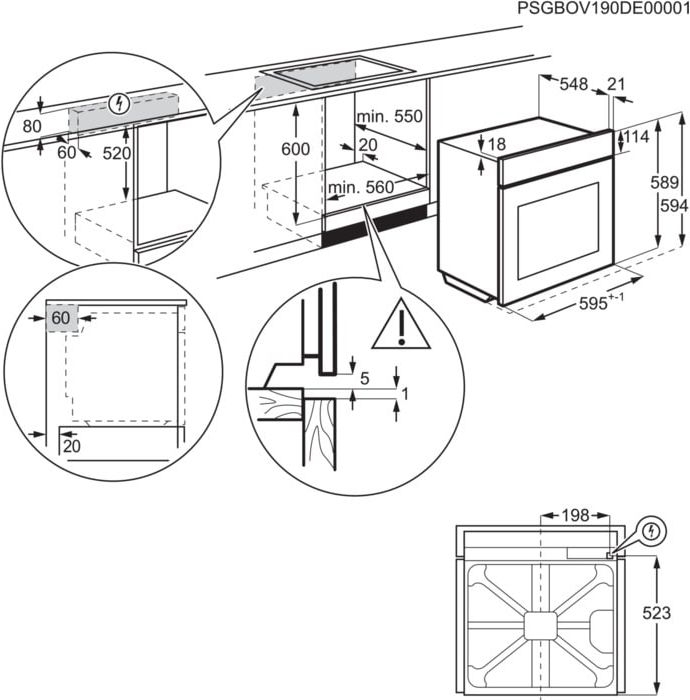 PSGBOV190DE00001

80
60
520

600
min. 550
20
min. 560

548
21
18
114
589
594
$595^{+-1}$

60
20

5
1

198
523