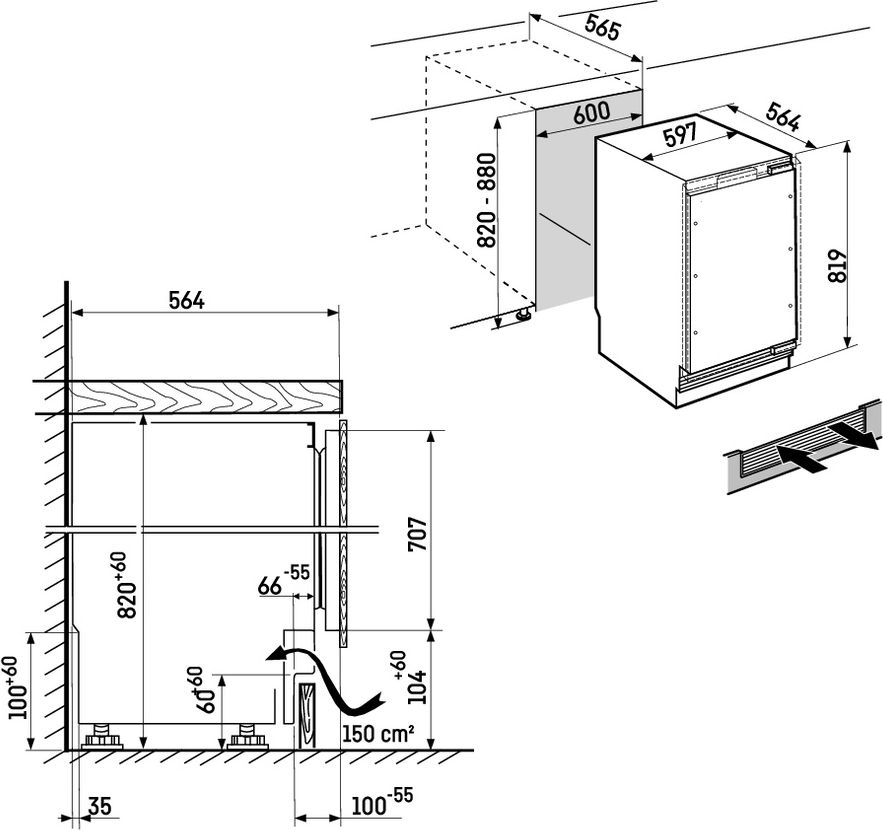 565
600
564
597
820 - 880
819
564
707
$820^{+60}$
$66^{-55}$
$100^{+60}$
$60^{+60}$
$104^{+60}$
150 cm²
35
$100^{-55}$