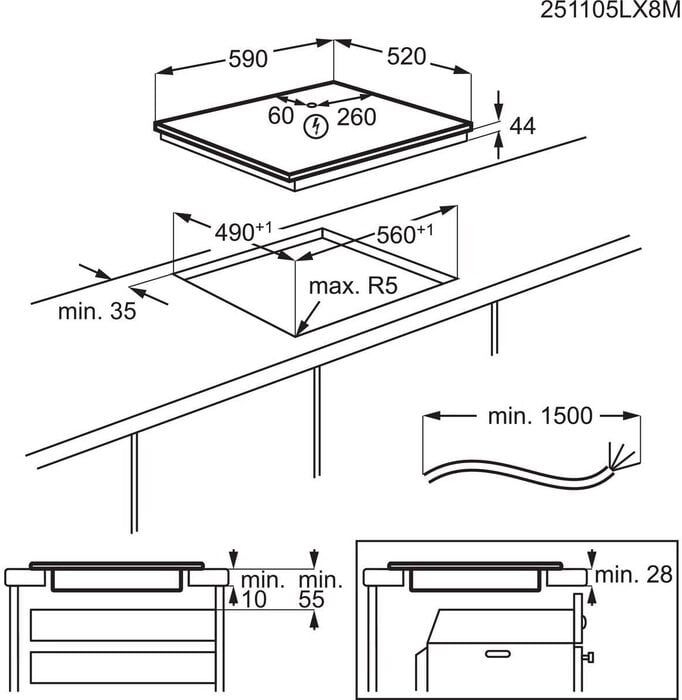 251105LX8M

590

520

60

260

44

$490^{+1}$

$560^{+1}$

max. R5

min. 35

min. 1500

min.
10

min.
55

min. 28