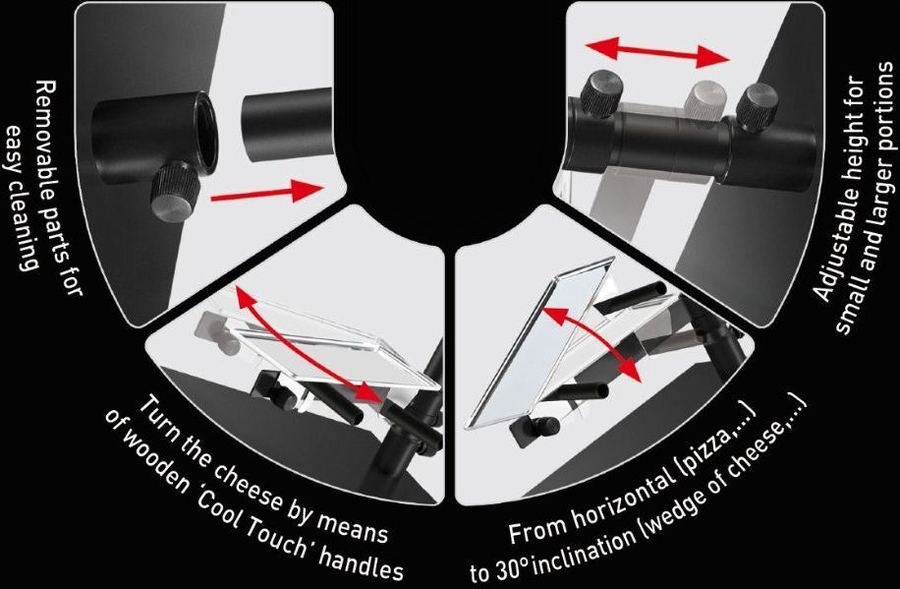 Removable parts for easy cleaning

Turn the cheese by means of wooden 'Cool Touch' handles

From horizontal (pizza,...) to 30°inclination (wedge of cheese,...)

Adjustable height for small and larger portions