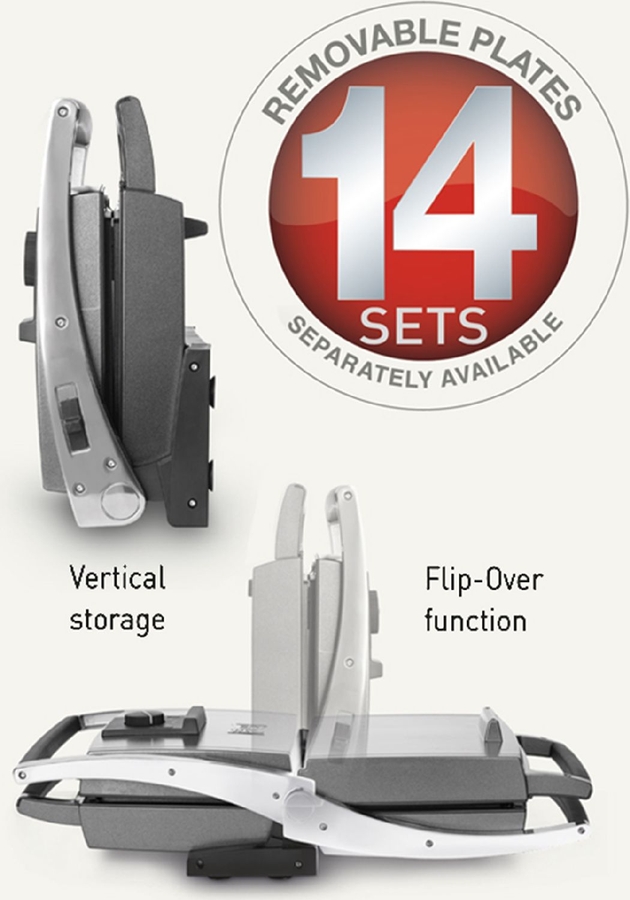 REMOVABLE PLATES
14
SETS
SEPARATELY AVAILABLE

Vertical storage

Flip-Over function