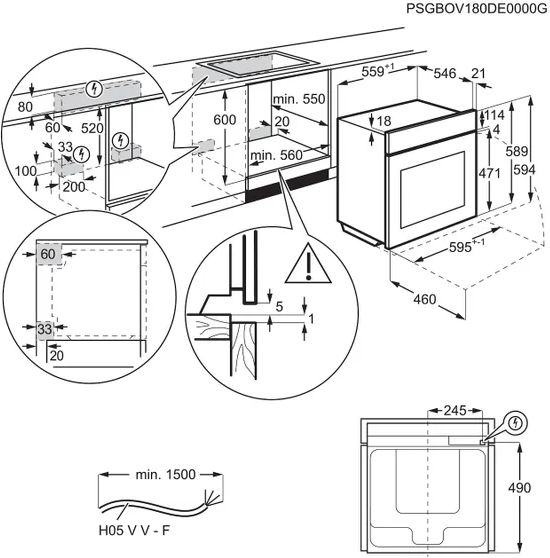 PSGBOV180DE0000G

80
60
520
33
100
200

600
min. 550
20
min. 560

$559^{+1}$
546
21
18
114
4
589
594
471
$595^{+-1}$
460

60
33
20

5
1

245
490

min. 1500
H05 V V - F