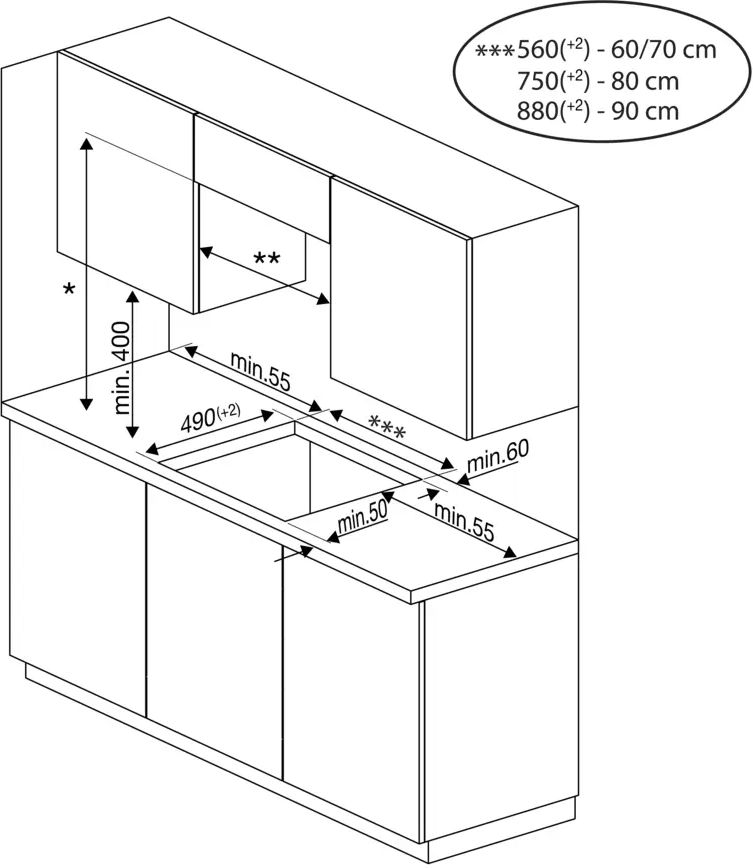 ***560$^{(+2)}$ - 60/70 cm
750$^{(+2)}$ - 80 cm
880$^{(+2)}$ - 90 cm

**

*

min. 400

min.55

490$^{(+2)}$

***

min.60

min.50

min.55