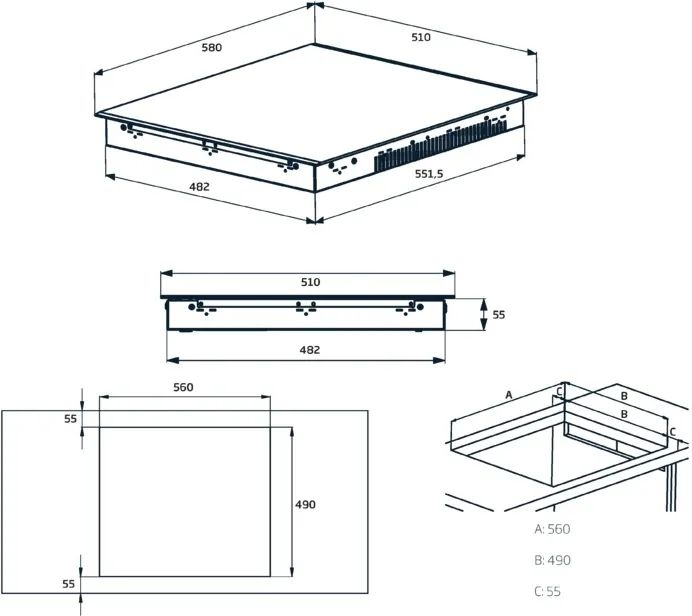 580

510

482

551,5

510

55

482

560

55

490

55

A

C

B

B

C

A: 560

B: 490

C: 55