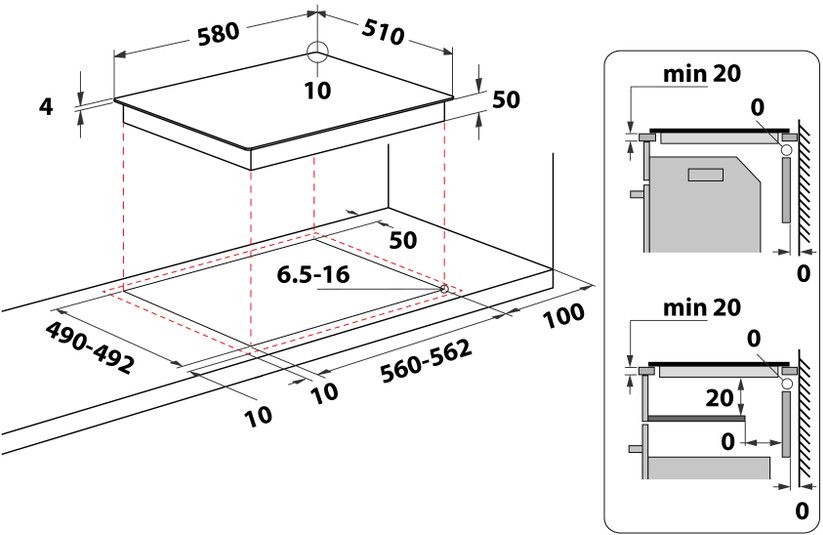 580
510
10
4
50
50
6.5-16
100
490-492
560-562
10
10

min 20
0
0

min 20
0
20
0
0