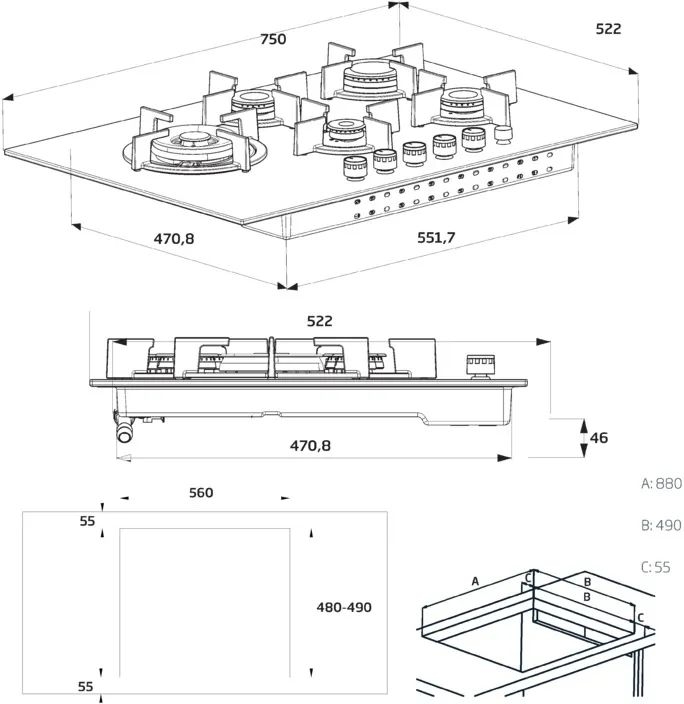 750

522

470,8

551,7

522

46

470,8

560

55

480-490

55

A: 880

B: 490

C: 55

A

C

B

B

C