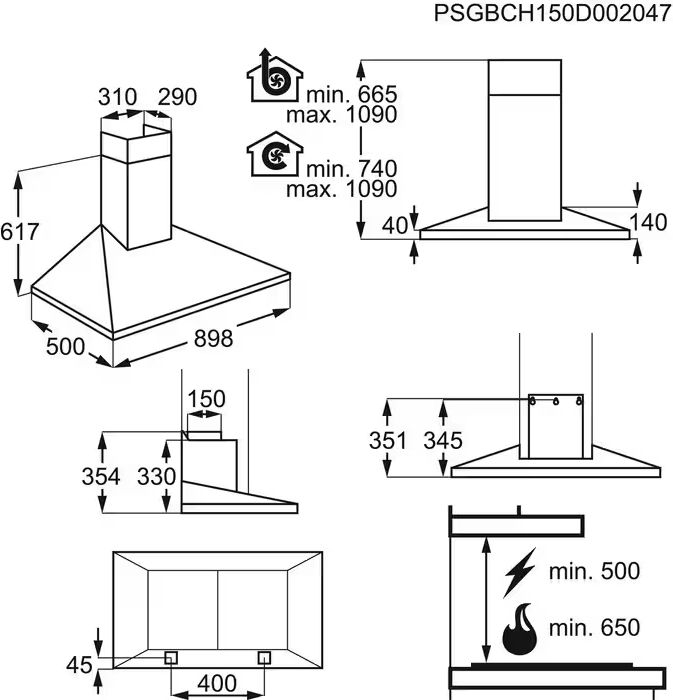 PSGBCH150D002047

310 290

617

500 898

min. 665
max. 1090

min. 740
max. 1090

40

140

150

354 330

351 345

45

400

min. 500

min. 650