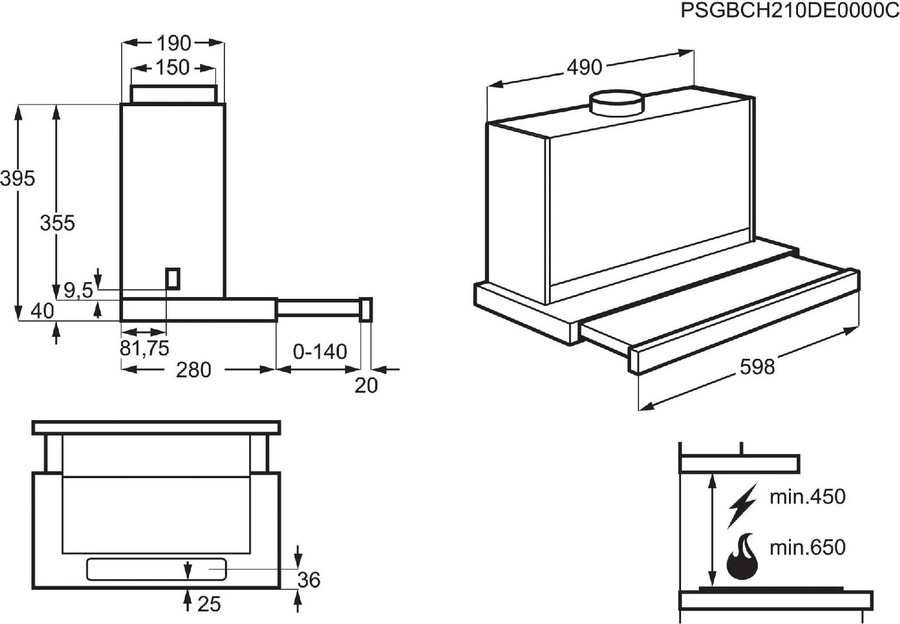 PSGBCH210DE0000C

190
150
395
355
9,5
40
81,75
280
0-140
20

490
598

36
25

min.450
min.650