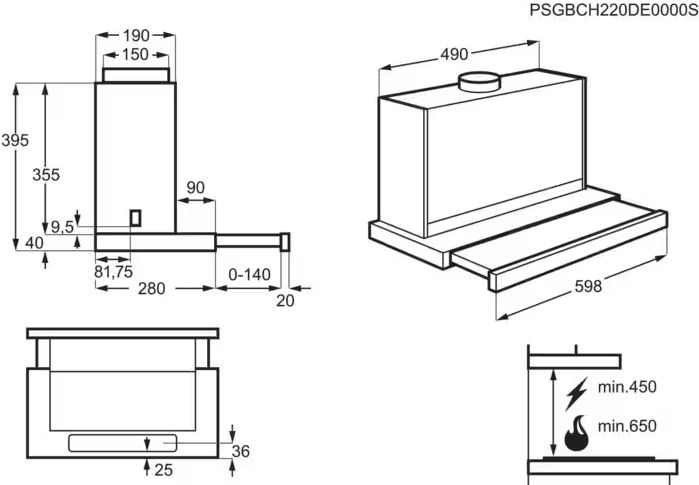 PSGBCH220DE0000S

190
150
395
355
90
9,5
40
81,75
280
0-140
20

490
598

36
25

min.450
min.650