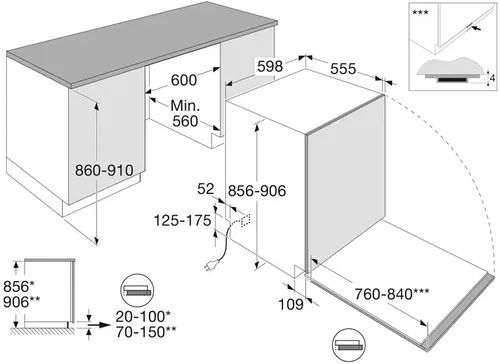 ***

4

598

555

600

Min.
560

860-910

52

856-906

125-175

109

760-840***

856*
906**

20-100*
70-150**