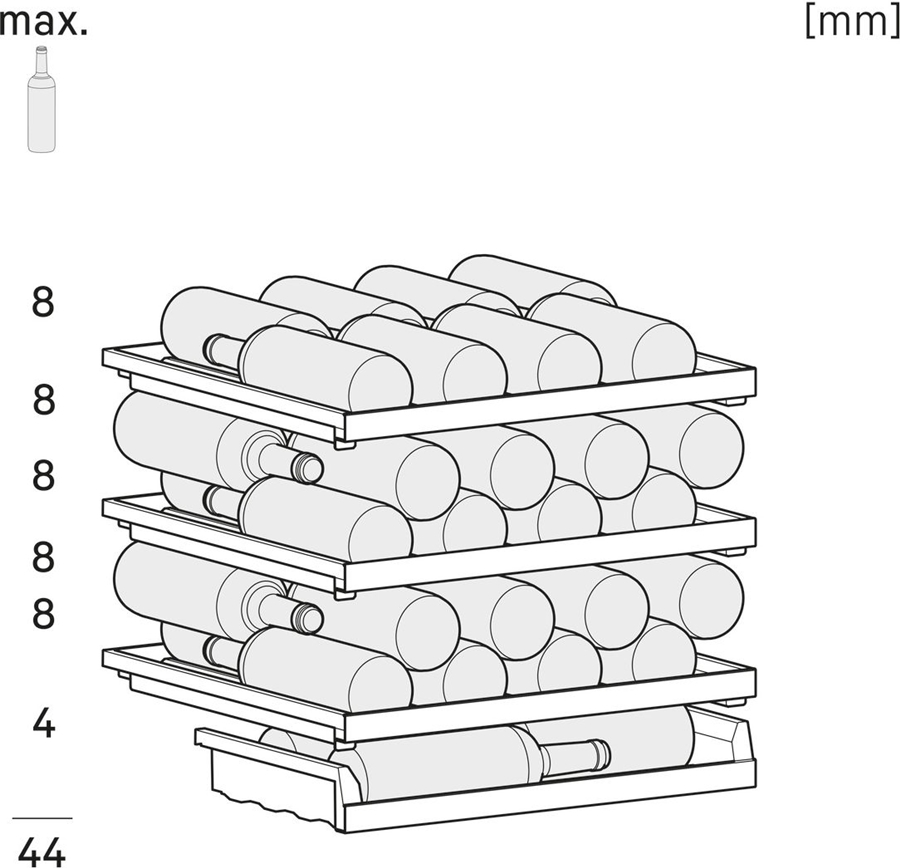 max.

[mm]

8

8

8

8

8

4

44