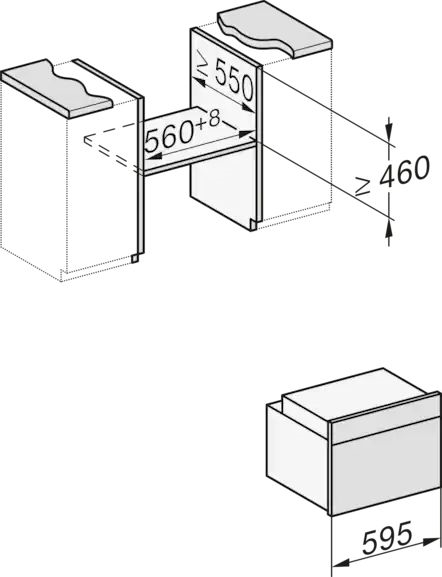 $\geq 550$

$560^{+8}$

$\geq 460$

595