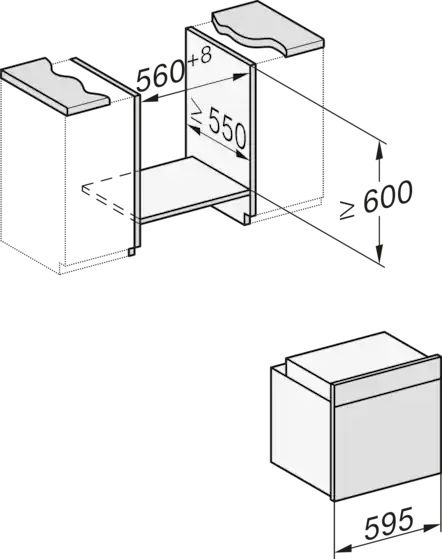 $560^{+8}$

$\geq 550$

$\geq 600$

595