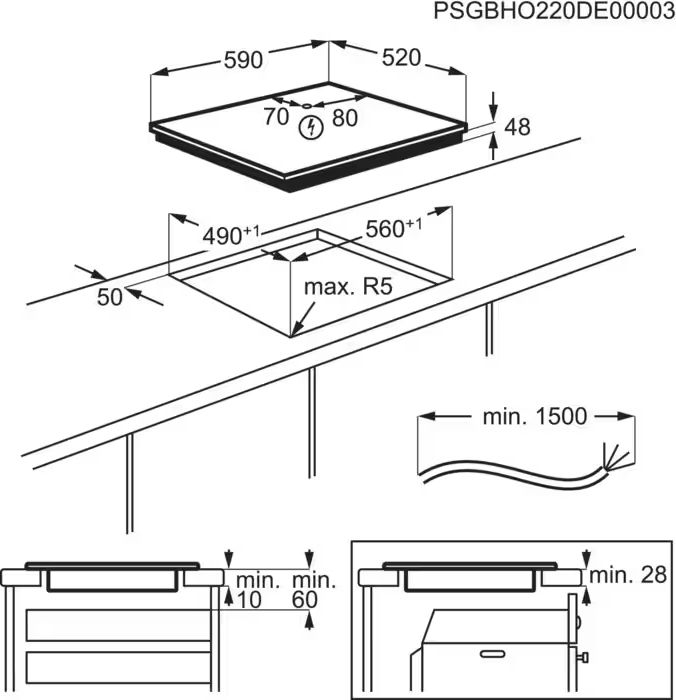 PSGBHO220DE00003

590

520

70

80

48

$490^{+1}$

$560^{+1}$

50

max. R5

min. 1500

min.
10

min.
60

min. 28