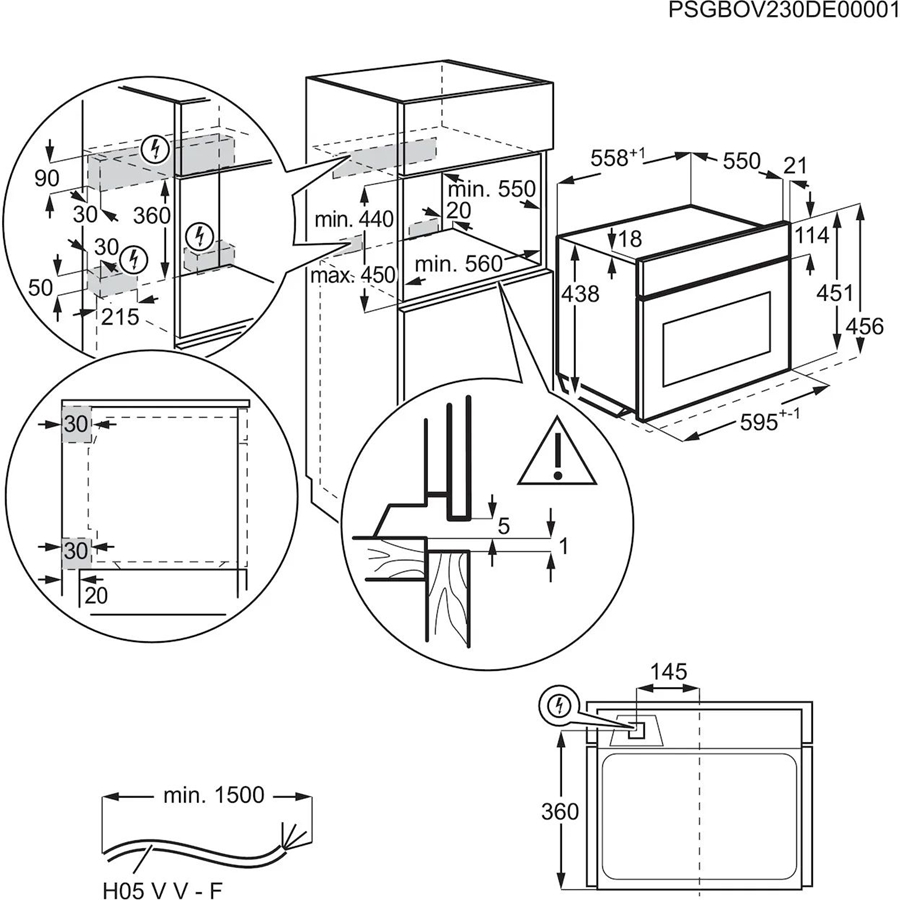 PSGBOV230DE00001

90
30
360
30
50
215

min. 440
max. 450
min. 550
20
min. 560

$558^{+1}$
550
21
18
114
438
451
456
$595^{+-1}$

30
30
20

5
1

145
360

min. 1500
H05 V V - F