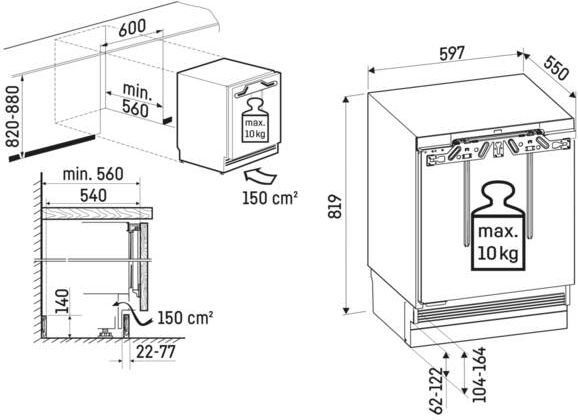 600
820-880
min. 560
max. 10 kg
150 cm²
min. 560
540
140
150 cm²
22-77
597
550
819
max. 10 kg
62-122
104-164