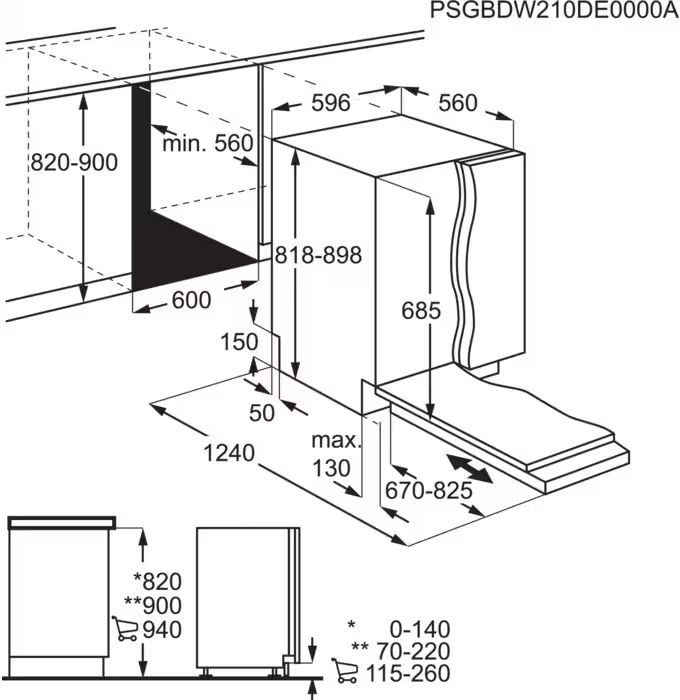 PSGBDW210DE0000A

596
560
min. 560
820-900
818-898
685
600
150
50
1240
max.
130
670-825

*820
**900
940

* 0-140
** 70-220
115-260