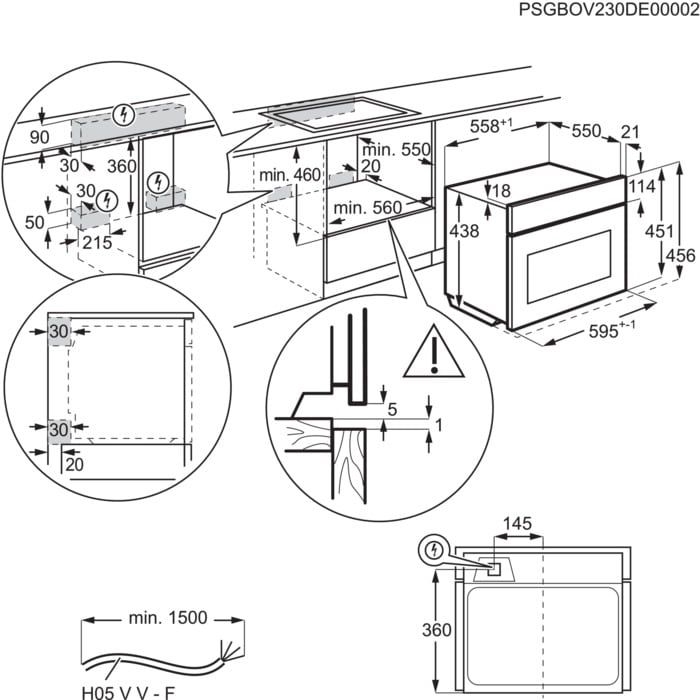 PSGBOV230DE00002

90
30
360
30
50
215

min. 460
min. 550
20
min. 560

$558^{+1}$
550
21
18
114
438
451
456
$595^{+-1}$

30
30
20

5
1

145
360

min. 1500
H05 V V - F