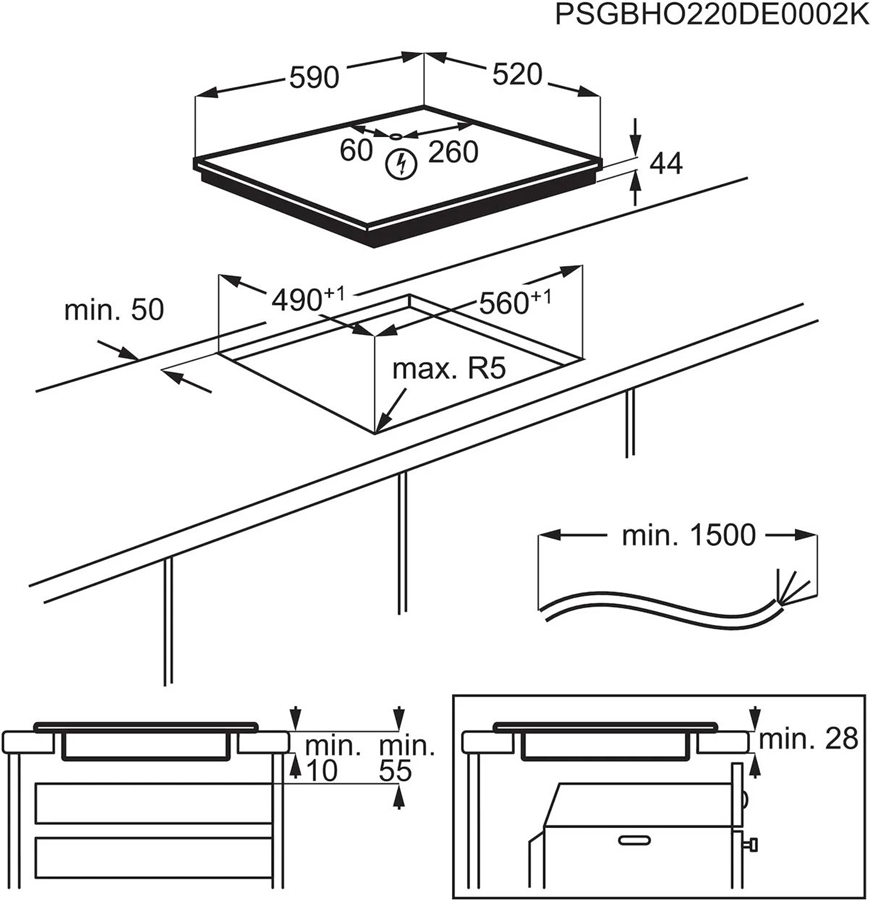 PSGBHO220DE0002K

590

520

60

260

44

min. 50

$490^{+1}$

$560^{+1}$

max. R5

min. 1500

min. 10

min. 55

min. 28