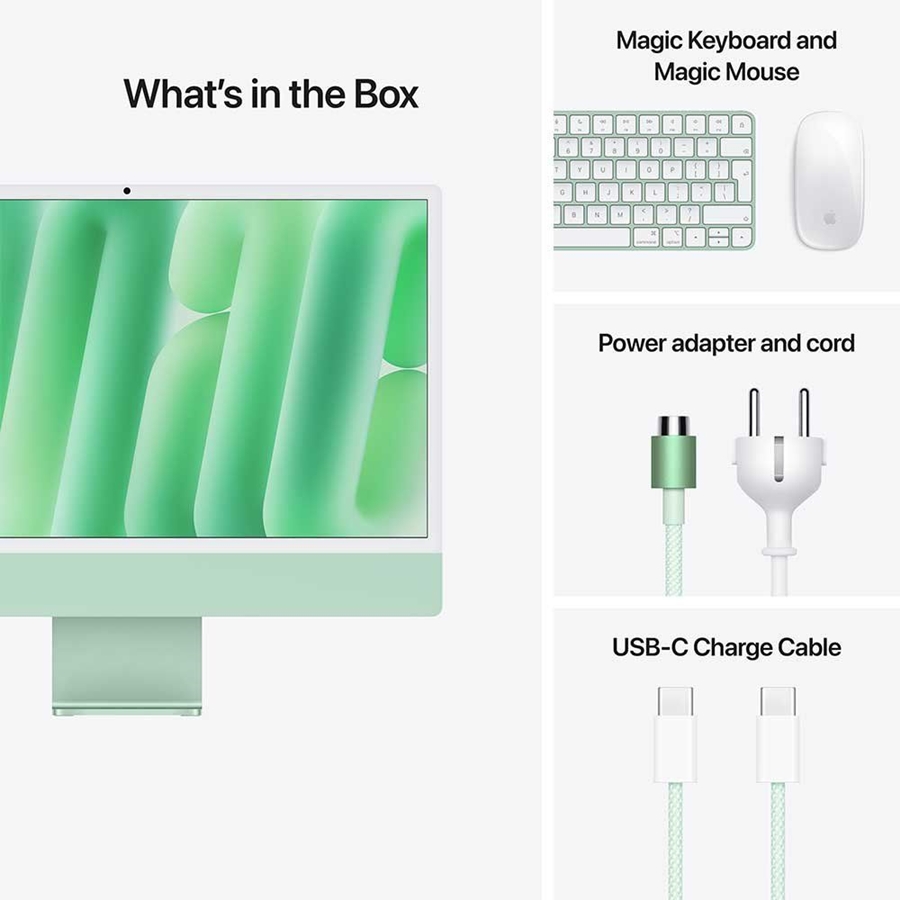 What's in the Box

Magic Keyboard and Magic Mouse

Power adapter and cord

USB-C Charge Cable