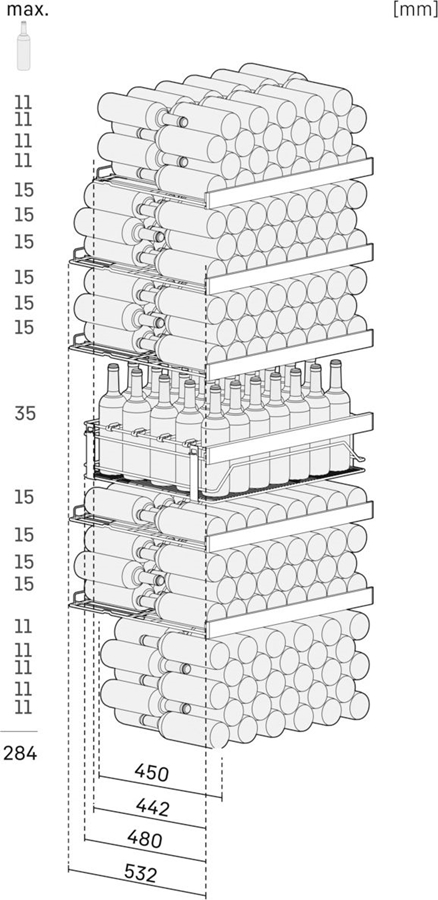 max.

[mm]

11
11
11
11
15
15
15
15
15
15
35
15
15
15
15
11
11
11
11
11

284

450
442
480
532