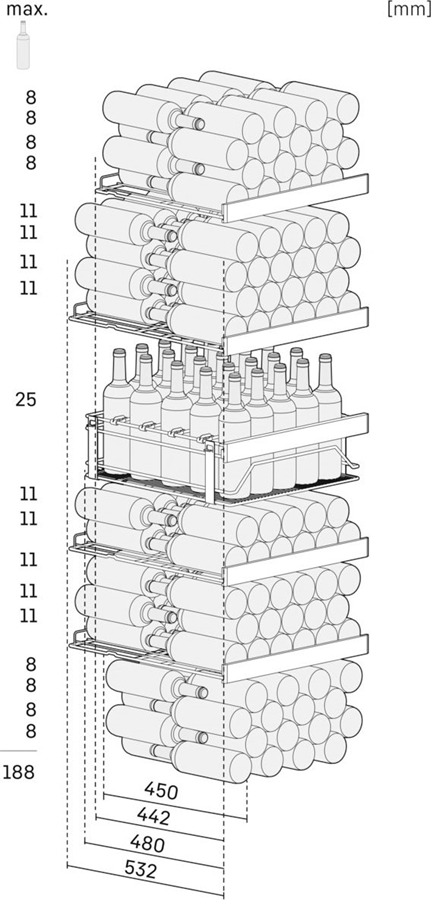 max.

[mm]

8
8
8
8
11
11
11
11
25
11
11
11
11
11
8
8
8
8

188

450
442
480
532