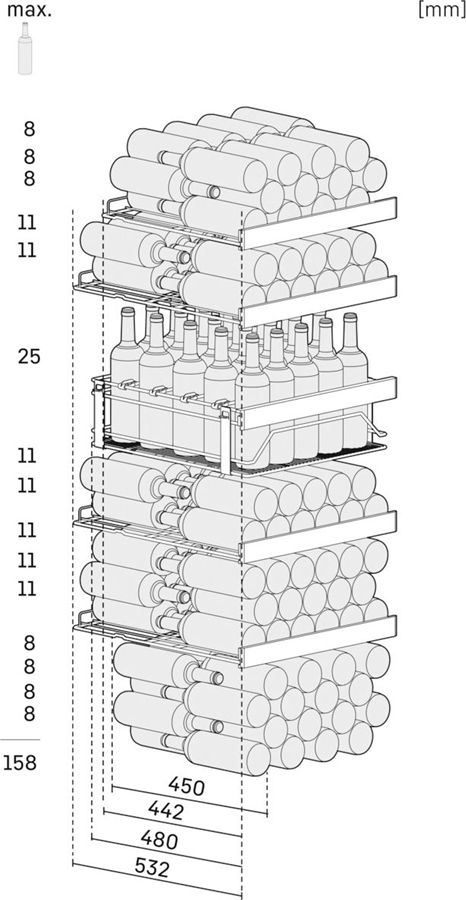 max.

[mm]

8
8
8
11
11
25
11
11
11
11
11
8
8
8
8

158

450
442
480
532