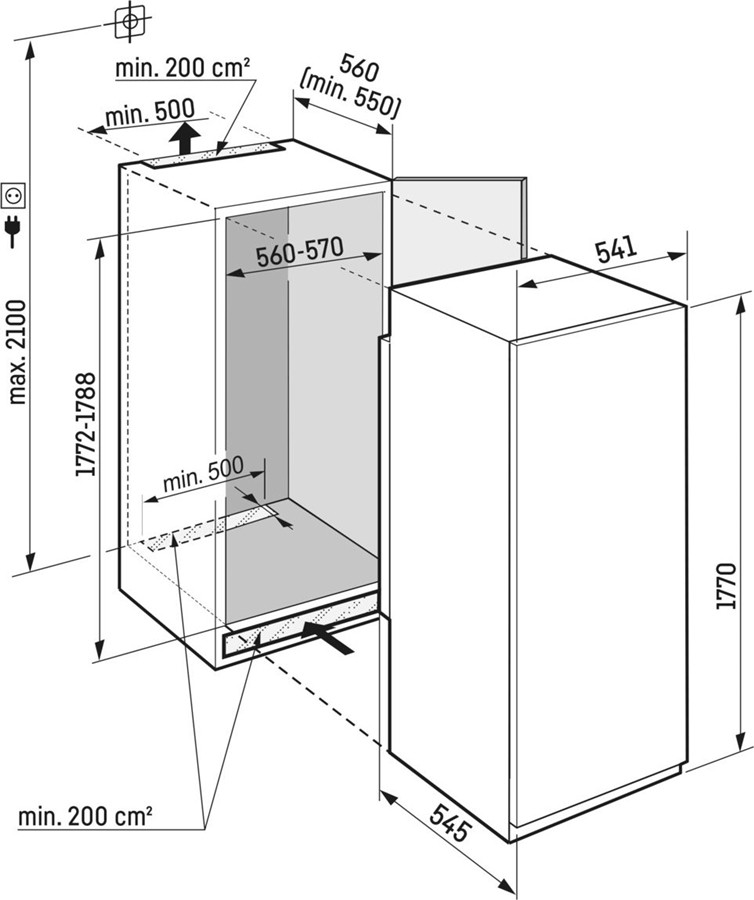 min. 200 cm²
560
(min. 550)
min. 500
max. 2100
560-570
541
1772-1788
min. 500
1770
min. 200 cm²
545