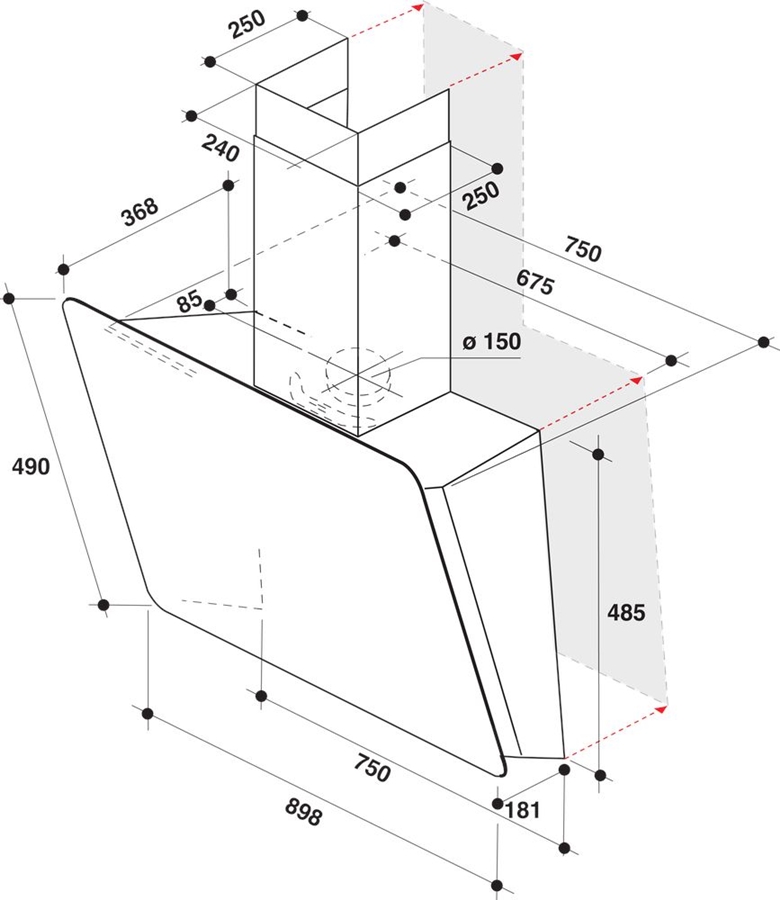 250
240
250
368
750
675
85
ø 150
490
485
750
181
898