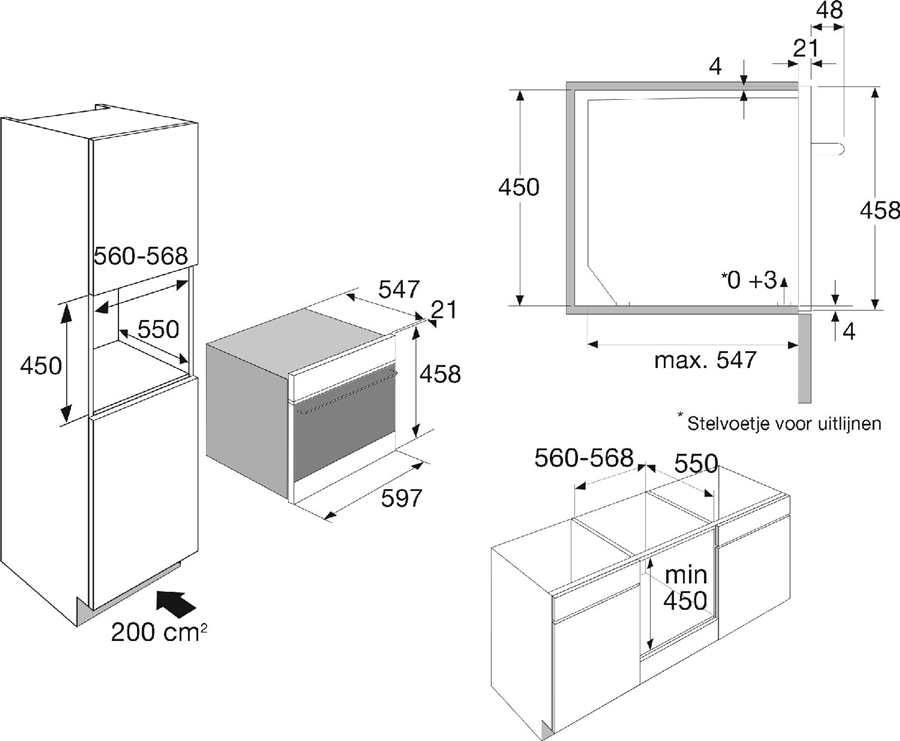 560-568
550
450
200 cm$^2$

547
21
458
597

48
21
4
450
458
*0 +3
4
max. 547

* Stelvoetje voor uitlijnen

560-568
550
min
450