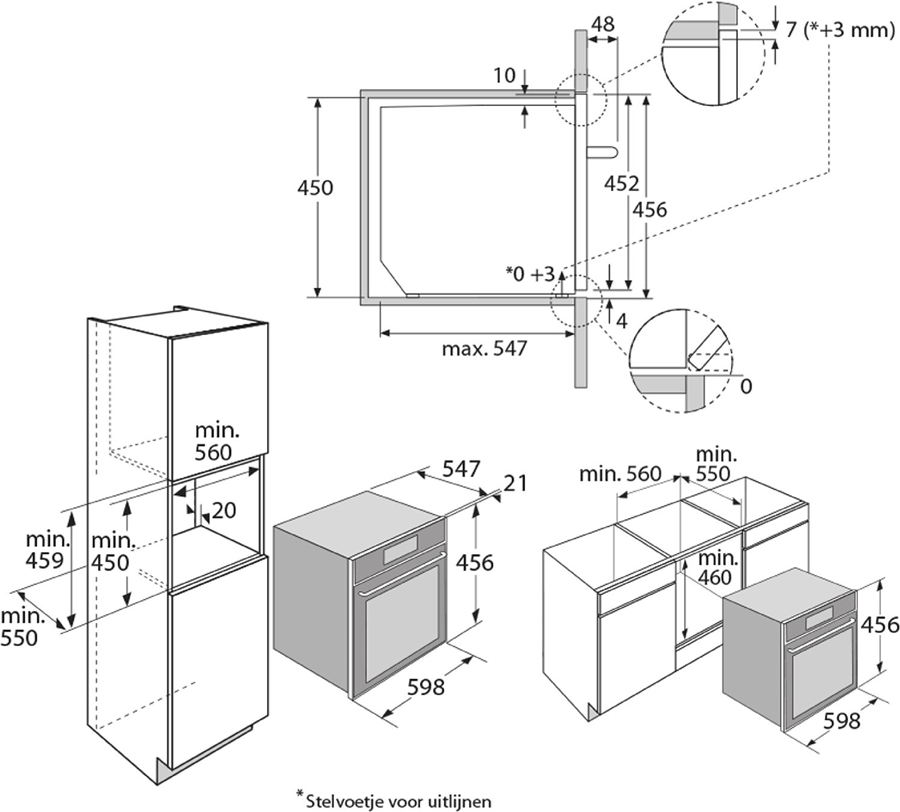 48
7 (*+3 mm)
10
450
452
456
*0 +3
4
max. 547
0
min. 560
20
min. 459
min. 450
min. 550
547
21
456
598
min. 560
min. 550
min. 460
456
598
*Stelvoetje voor uitlijnen