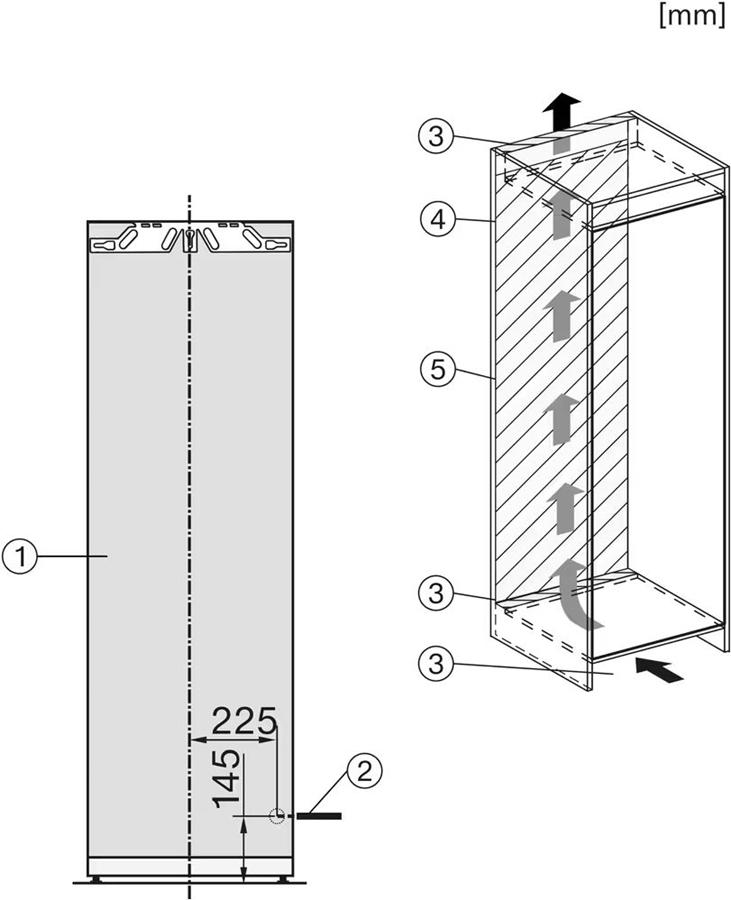 [mm]

3
4
5
1
3
3
225
145
2