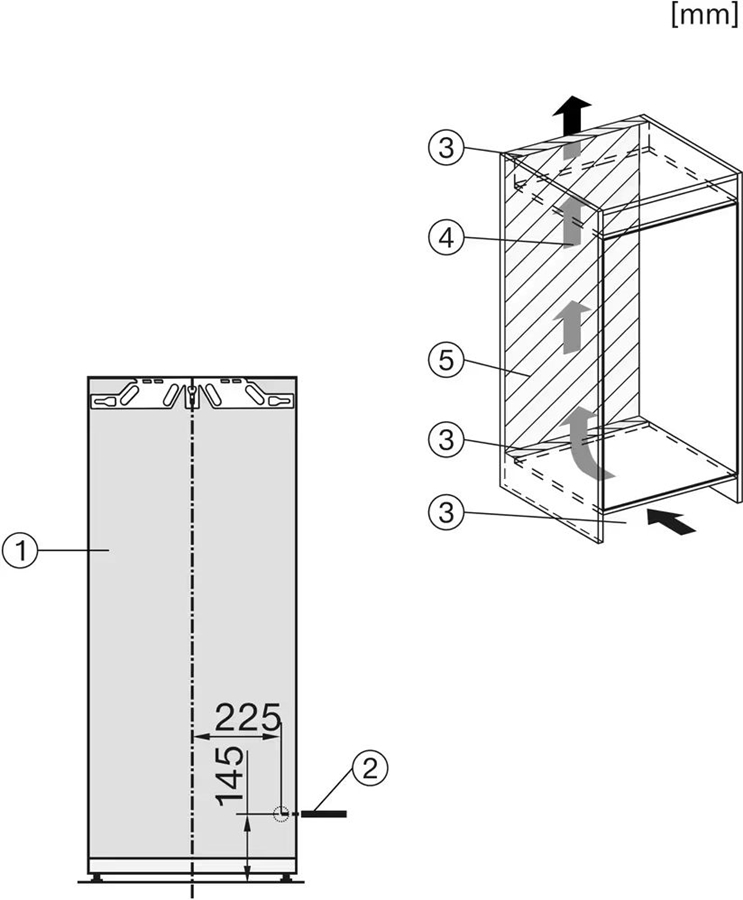 [mm]

3
4
5
3
3

1
225
145
2