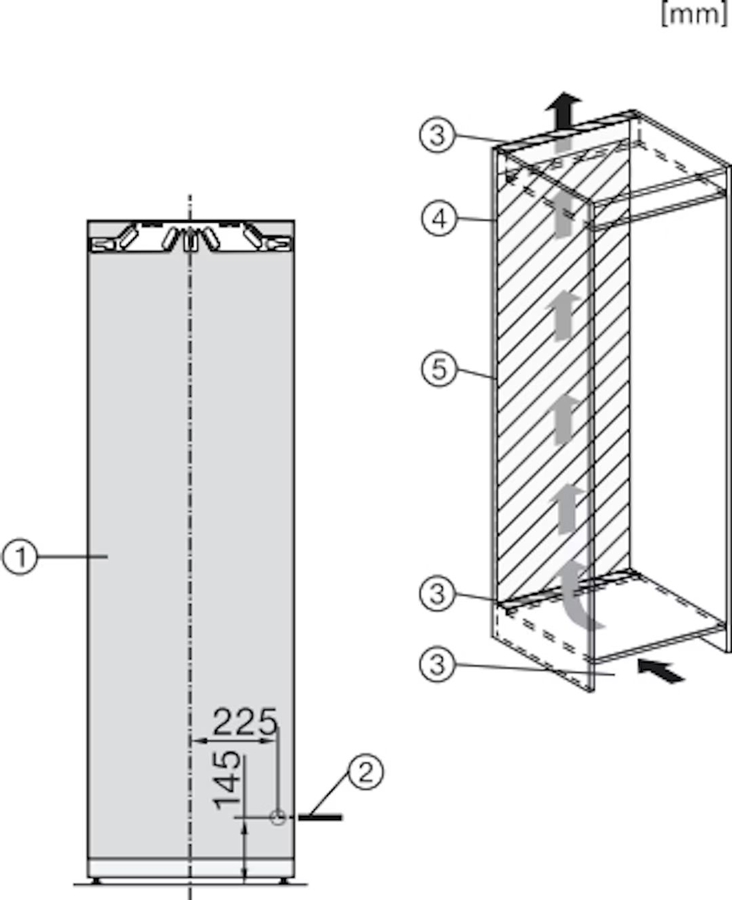 [mm]

1
225
145
2

3
4
5
3
3