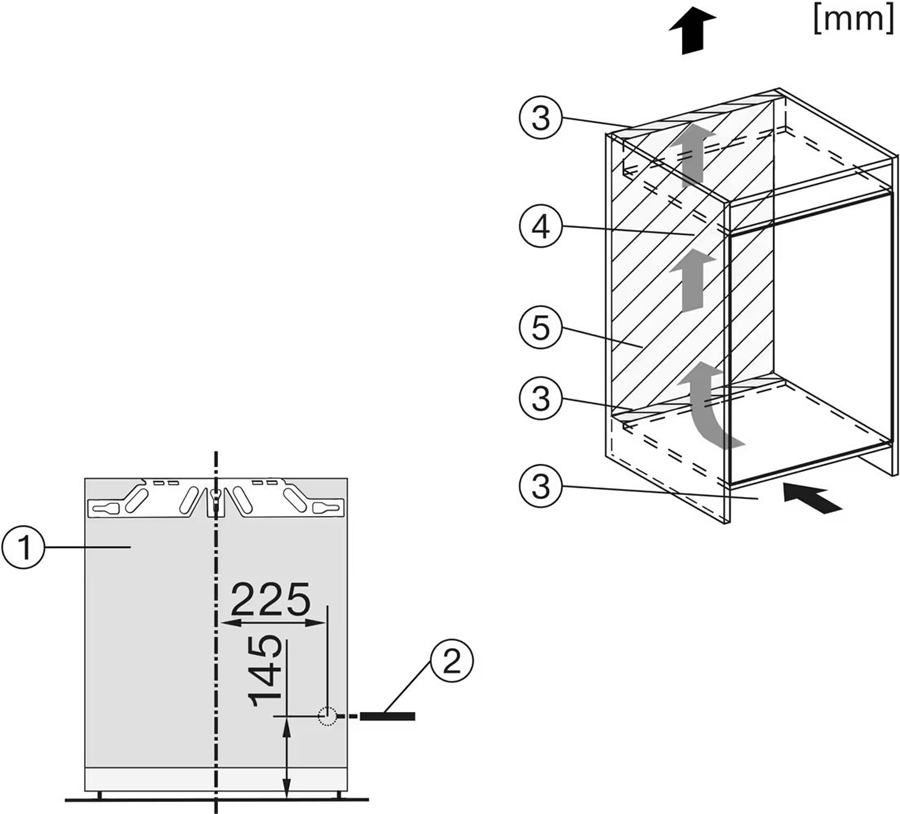 [mm]

3
4
5
3
3

1
225
145
2