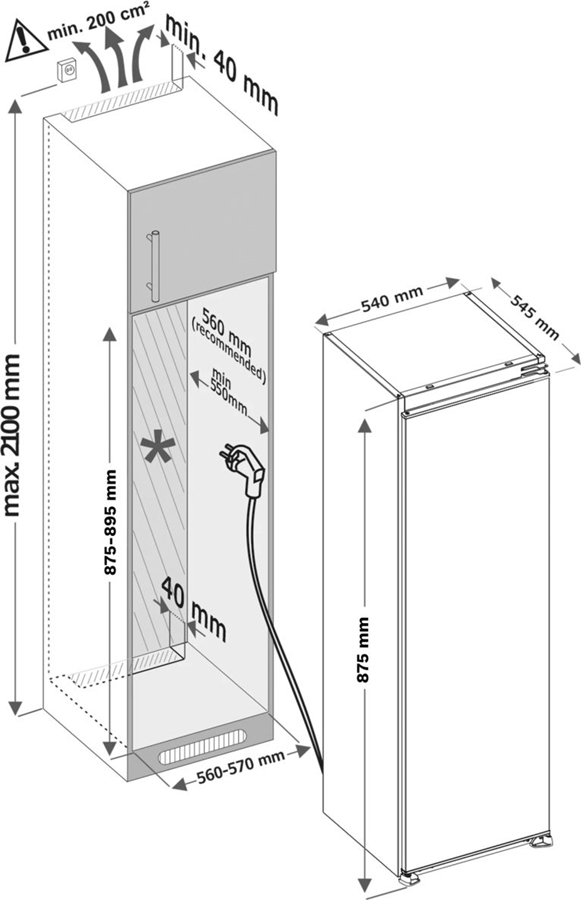 min. 200 cm²
min. 40 mm
max. 2100 mm
560 mm (recommended)
min 550mm
*
875-895 mm
40 mm
560-570 mm
540 mm
545 mm
875 mm