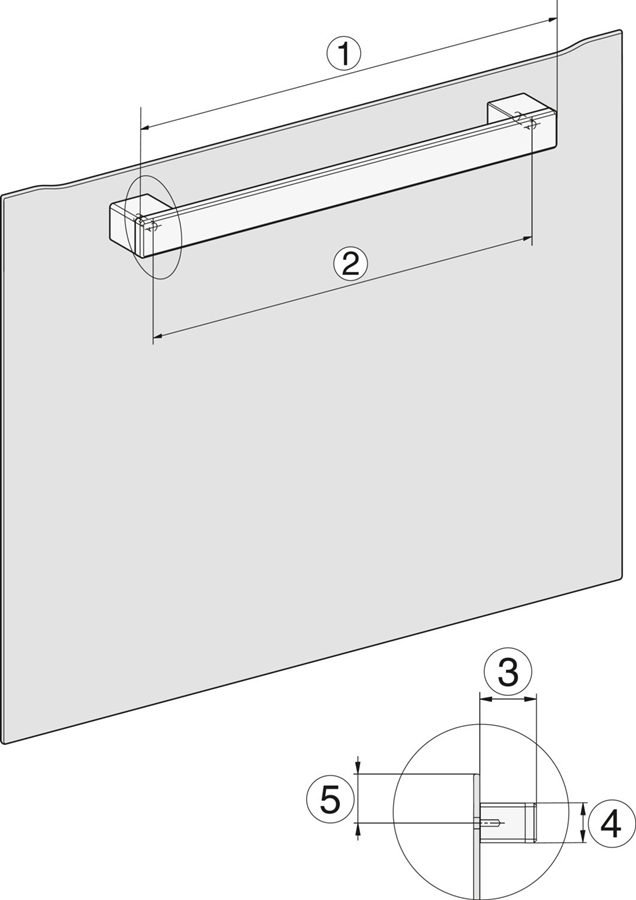 1
2
3
5
4