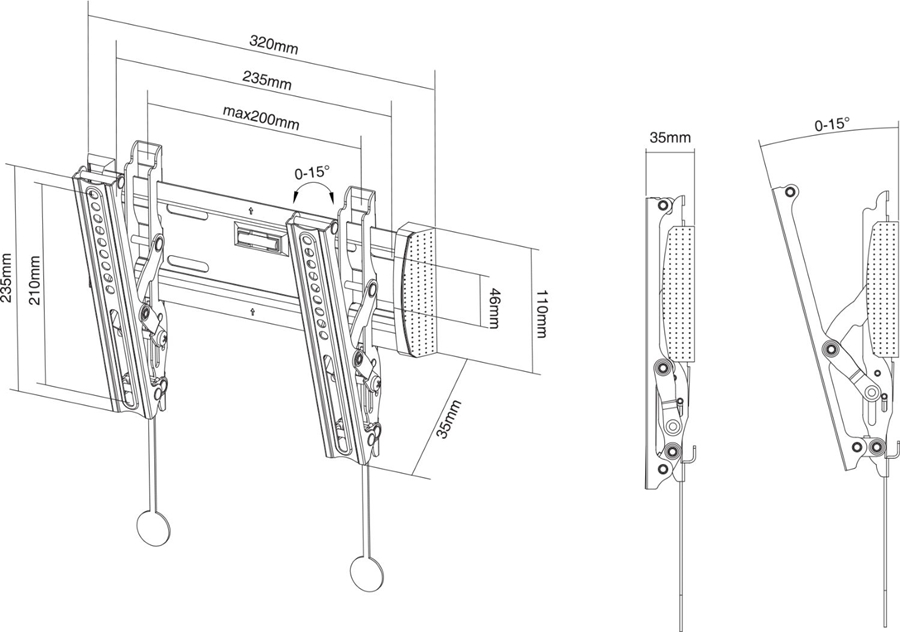 320mm
235mm
max200mm
0-15°
235mm
210mm
46mm
110mm
35mm
35mm
0-15°