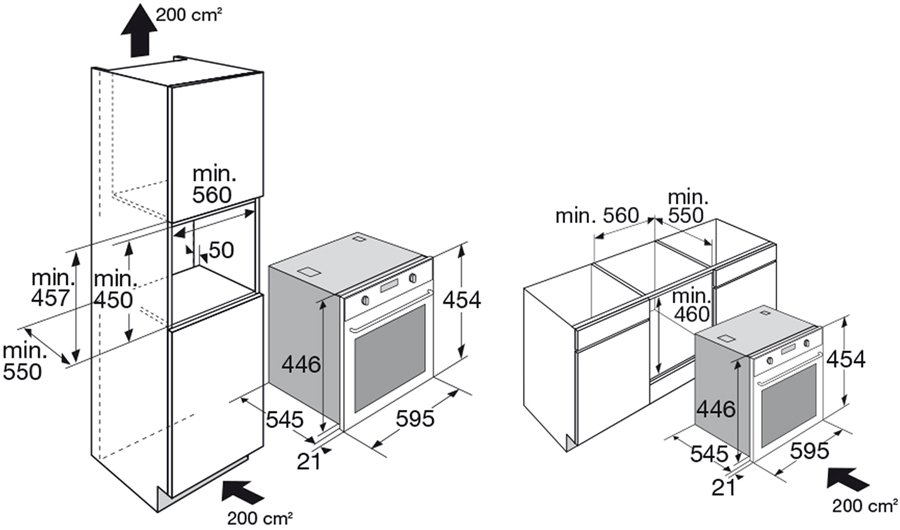 200 cm²

min. 560

50

min. 457

min. 450

min. 550

454

446

545

595

21

200 cm²

min. 560

min. 550

min. 460

454

446

545

595

21

200 cm²