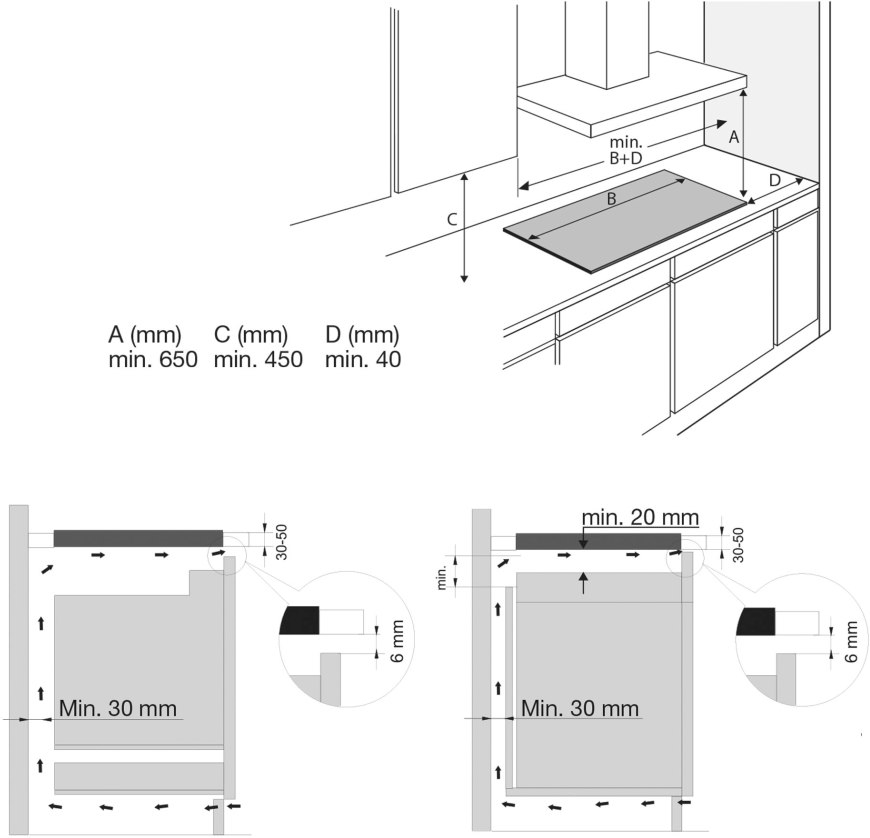 min.
B+D

A

D

B

C

| A (mm) | C (mm) | D (mm) |
|---|---|---|
| min. 650 | min. 450 | min. 40 |

30-50

6 mm

Min. 30 mm

min. 20 mm

30-50

min.

6 mm

Min. 30 mm